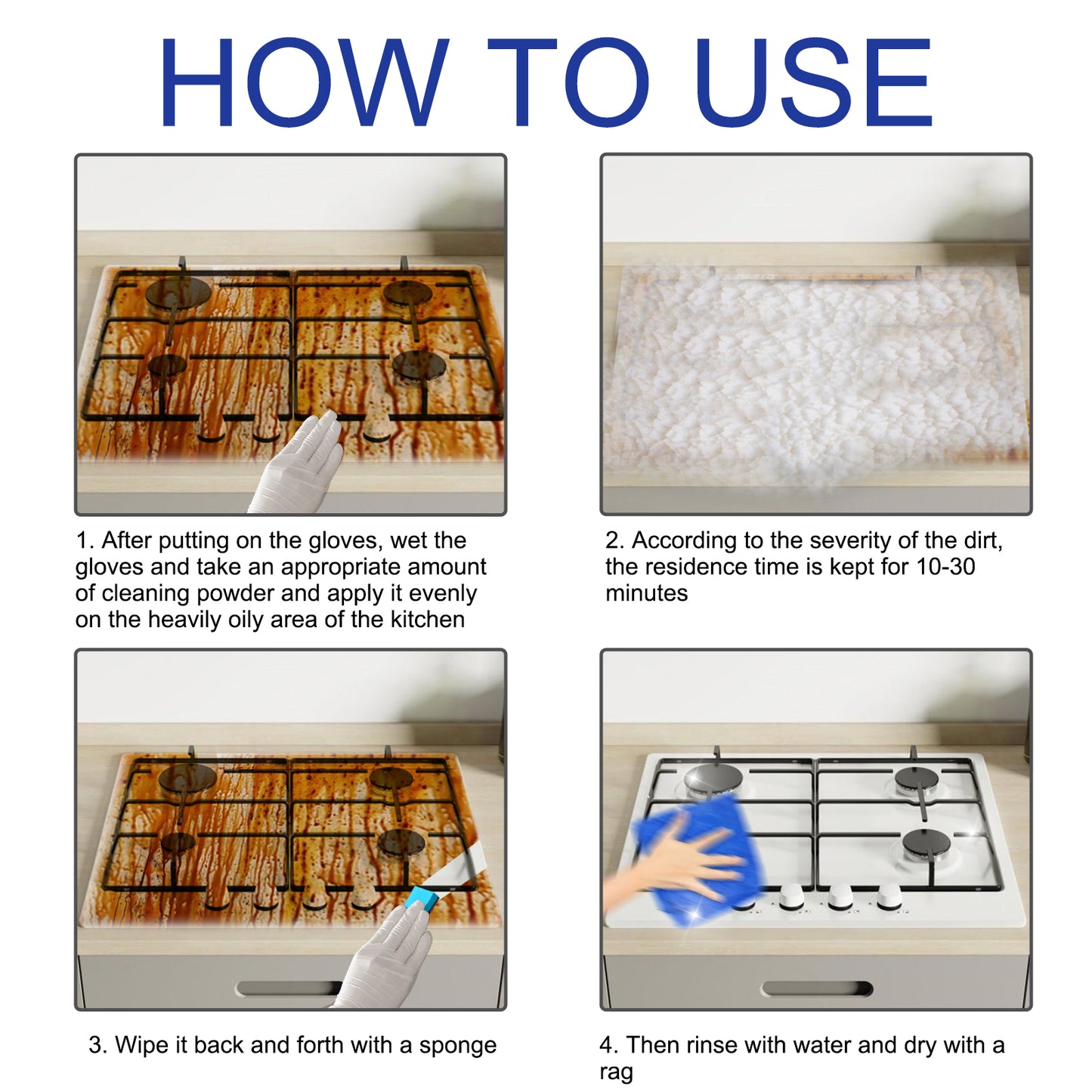 HOW TO USE

1. After putting on the gloves, wet the gloves and take an appropriate amount of cleaning powder and apply it evenly on the heavily oily area of the kitchen

2. According to the severity of the dirt, the residence time is kept for 10-30 minutes

3. Wipe it back and forth with a sponge

4. Then rinse with water and dry with a rag